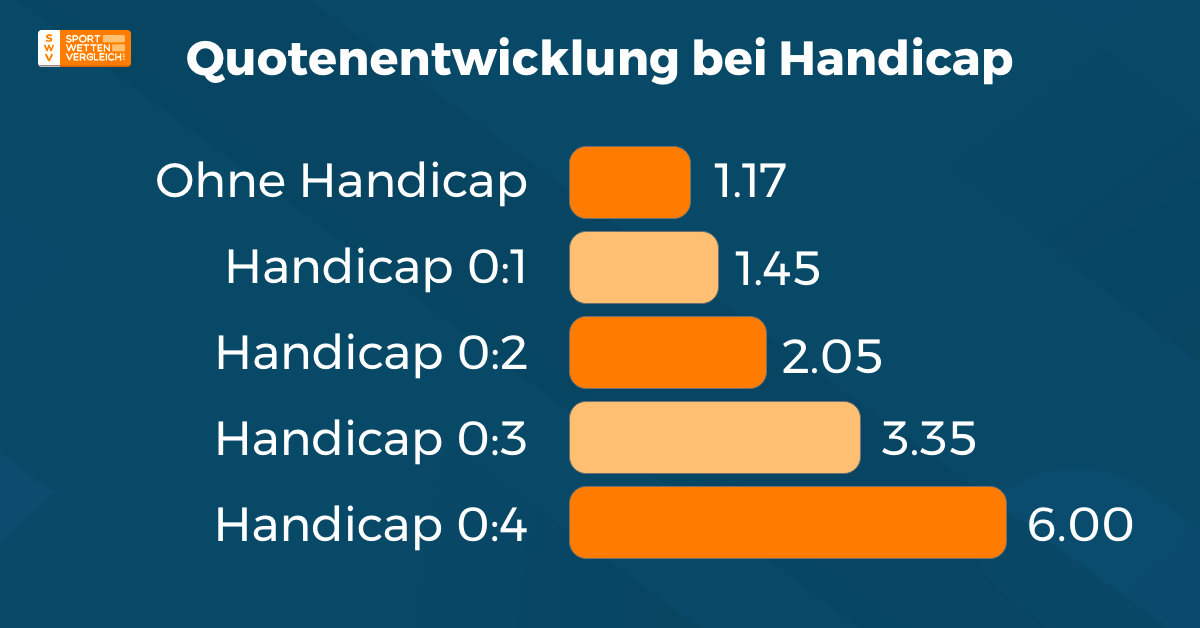 S W V
SPORT WETTEN VERGLEICH

Quotenentwicklung bei Handicap

Ohne Handicap 1.17
Handicap 0:1 1.45
Handicap 0:2 2.05
Handicap 0:3 3.35
Handicap 0:4 6.00